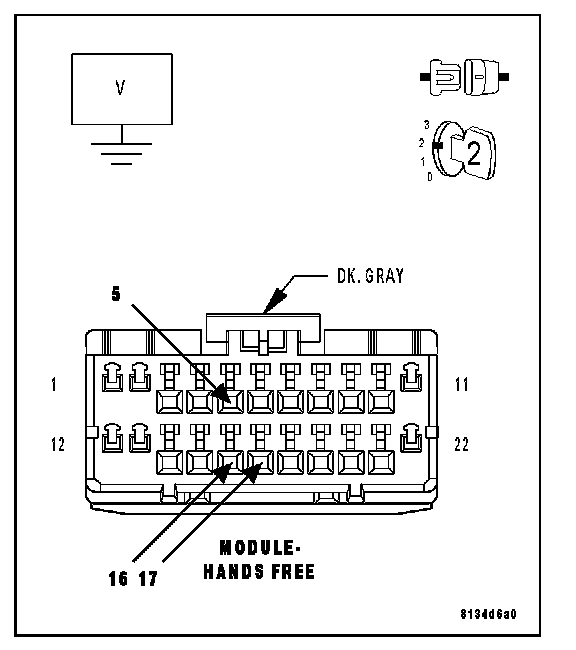 V

3
2
1
0
2

DK. GRAY

5

1

11

12

22

16 17

MODULE-
HANDS FREE

8134d6a0