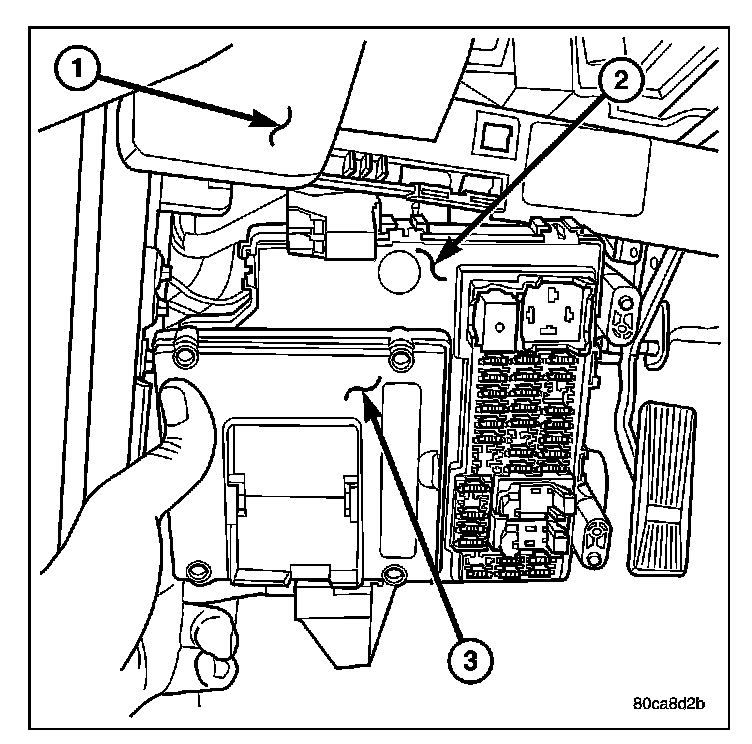 1
2
3
80ca8d2b