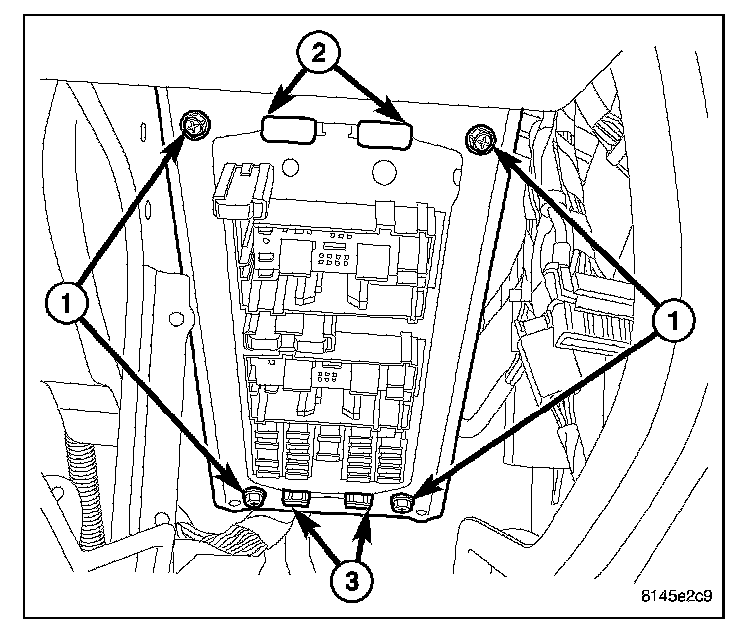 2
1
1
3
8145e2c9