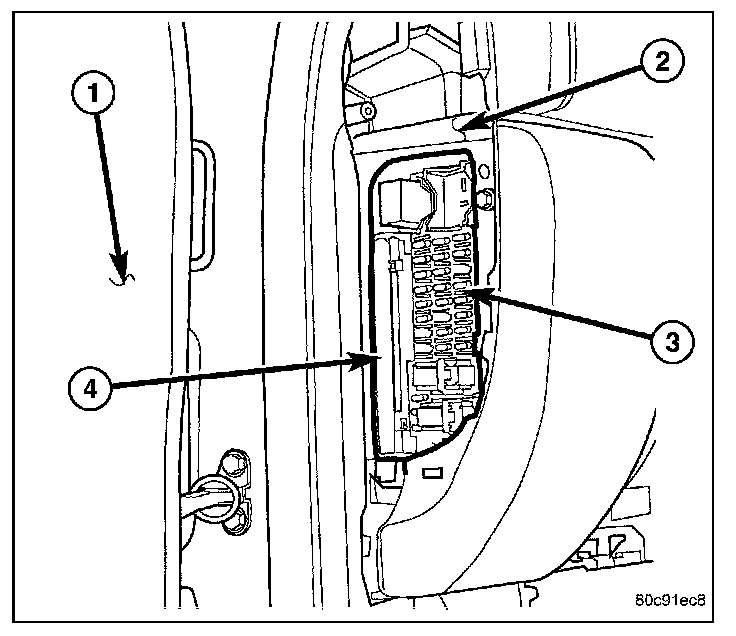 1
2
3
4
80c91ec8