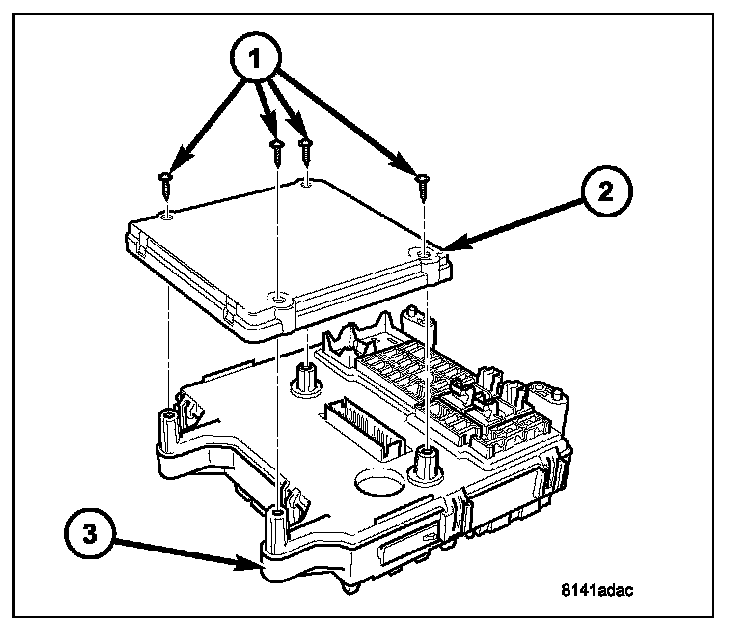 1
2
3
8141adac