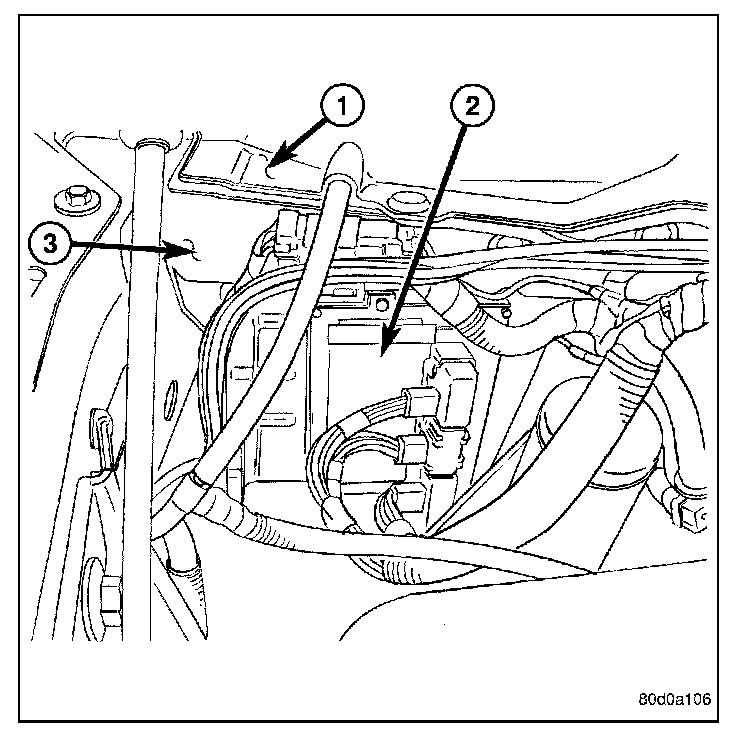 1
2
3
80d0a106