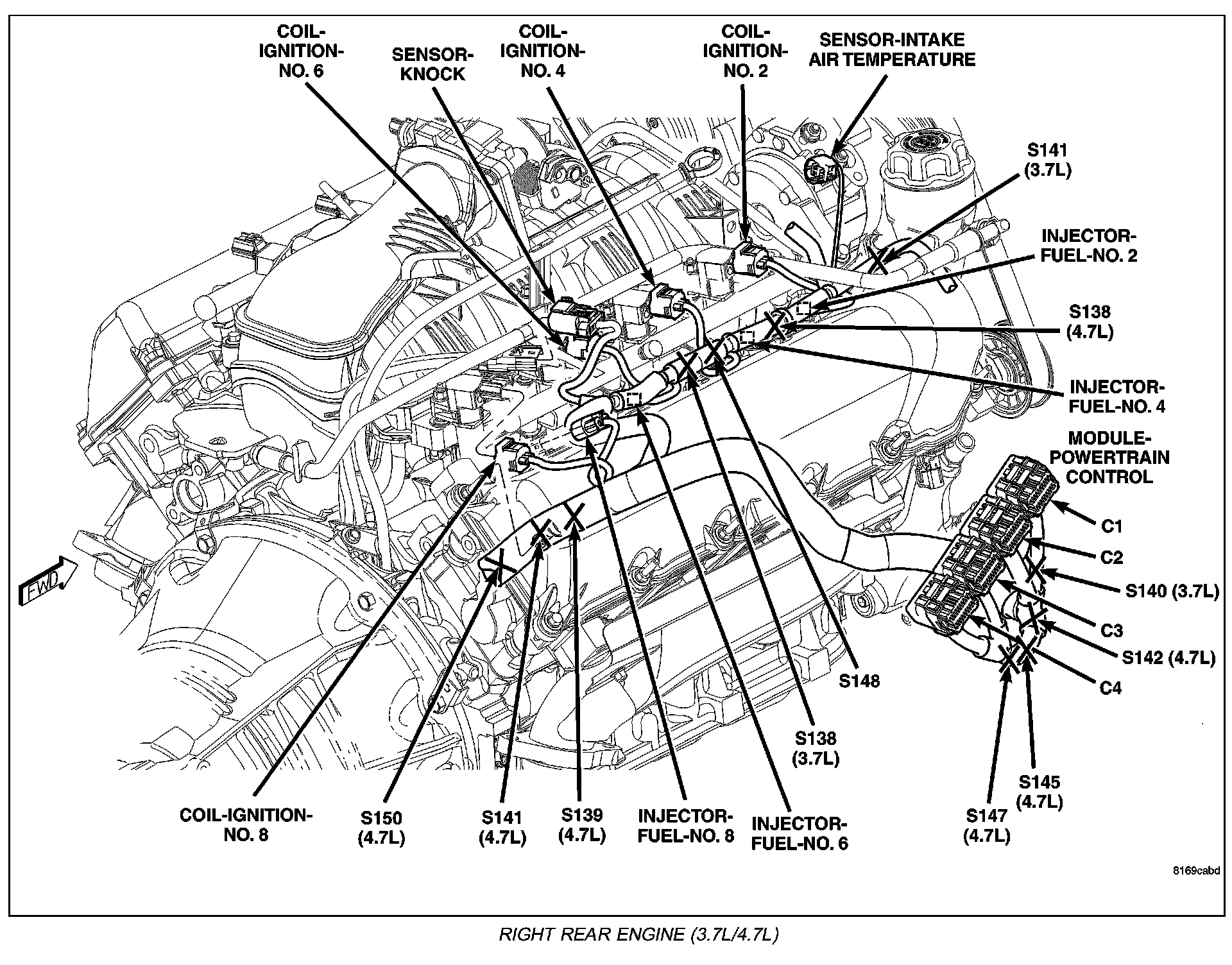 COIL-IGNITION-NO. 6

SENSOR-KNOCK

COIL-IGNITION-NO. 4

COIL-IGNITION-NO. 2

SENSOR-INTAKE AIR TEMPERATURE

S141 (3.7L)

INJECTOR-FUEL-NO. 2

S138 (4.7L)

INJECTOR-FUEL-NO. 4

MODULE-POWERTRAIN CONTROL

C1

C2

S140 (3.7L)

C3

S142 (4.7L)

C4

FWD

S148

S138 (3.7L)

S145 (4.7L)

S147 (4.7L)

COIL-IGNITION-NO. 8

S150 (4.7L)

S141 (4.7L)

S139 (4.7L)

INJECTOR-FUEL-NO. 8

INJECTOR-FUEL-NO. 6

8169cabd

RIGHT REAR ENGINE (3.7L/4.7L)