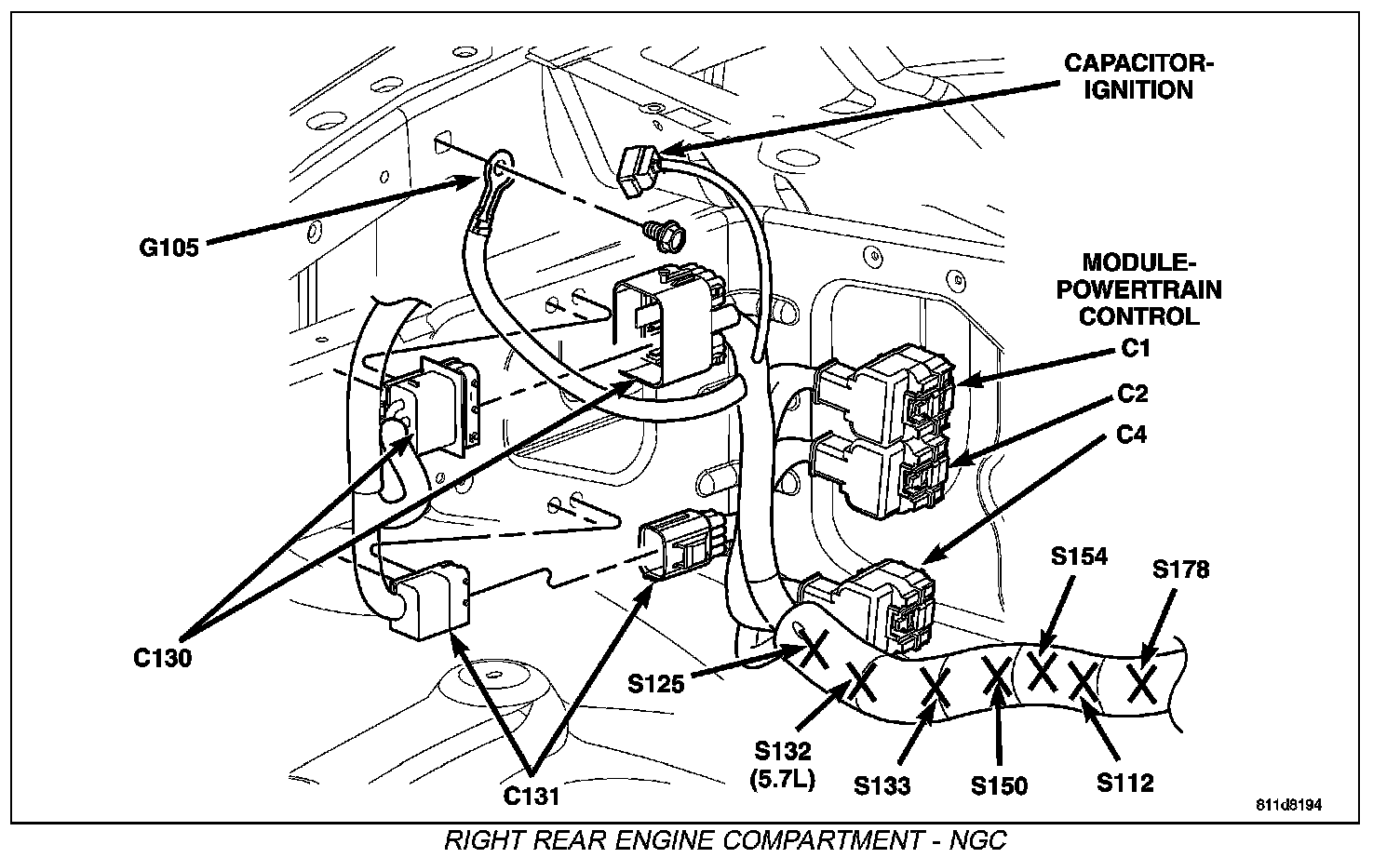 CAPACITOR-IGNITION

G105

MODULE-POWERTRAIN CONTROL

C1

C2

C4

S154

S178

C130

S125

S132 (5.7L)

S133

S150

S112

C131

811d8194

RIGHT REAR ENGINE COMPARTMENT - NGC