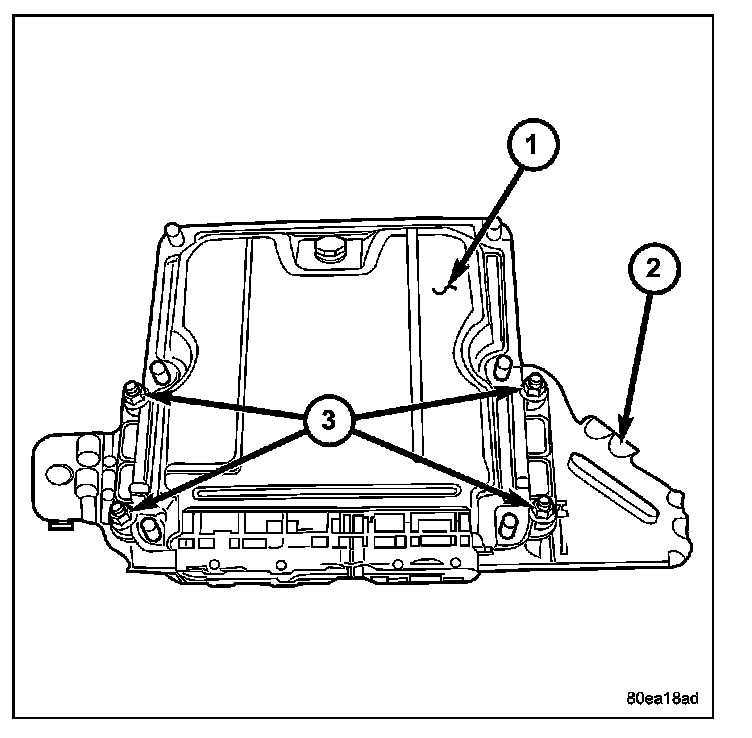 1
2
3
80ea18ad