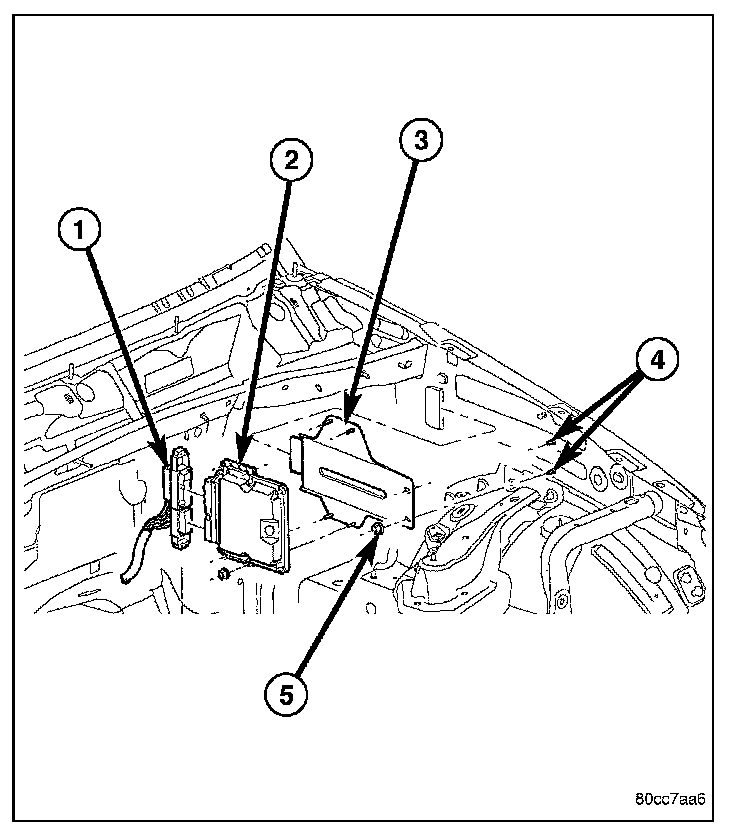 1
2
3
4
5
80cc7aa6