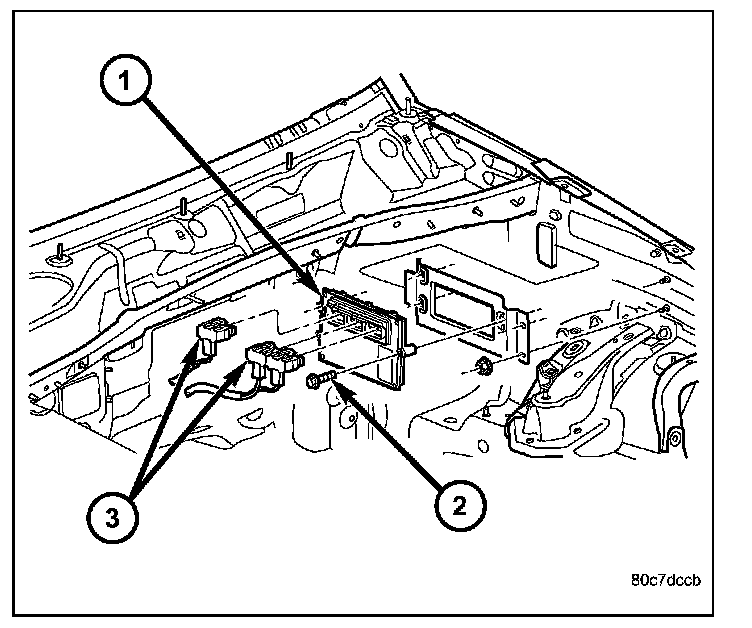 1
3
2
80c7dccb