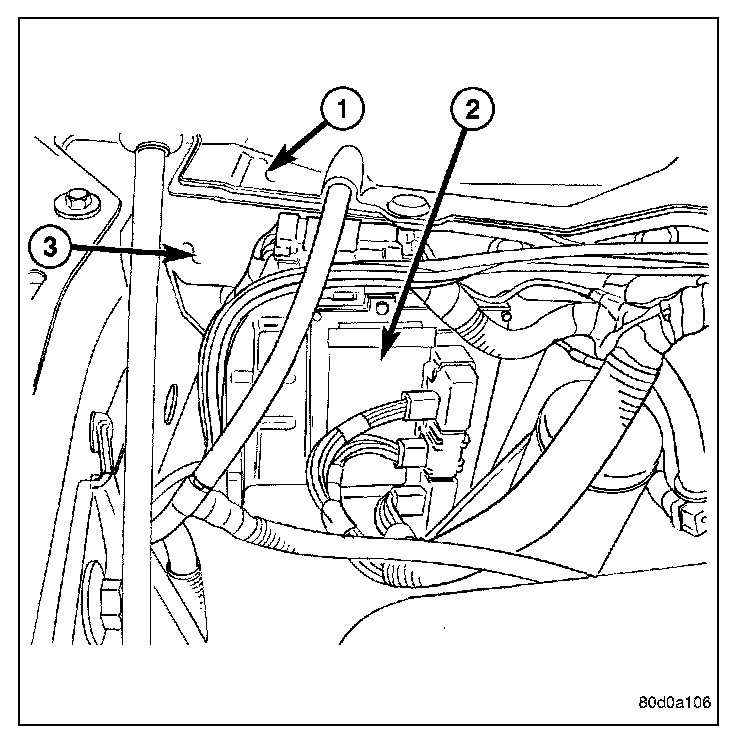 1
2
3
80d0a106