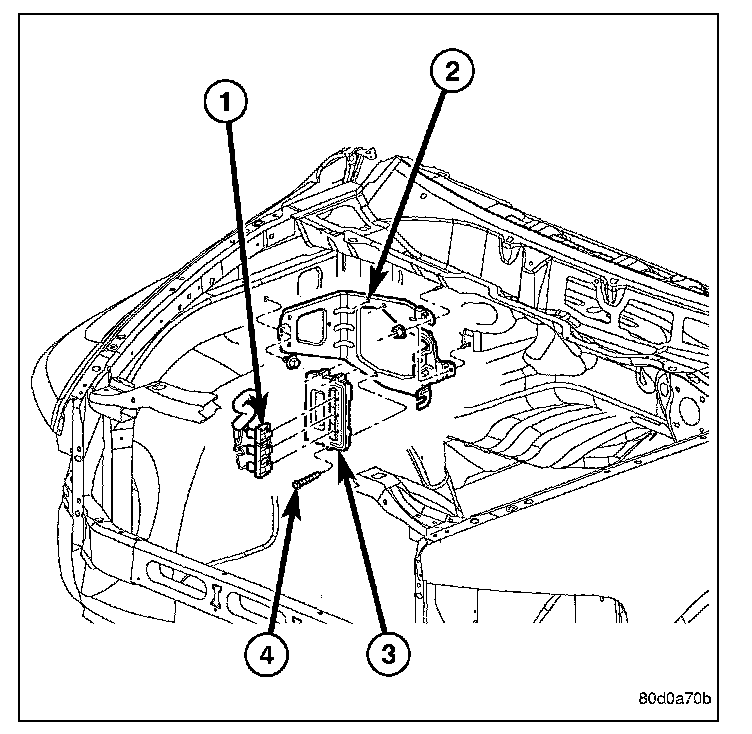 1
2
4
3
80d0a70b