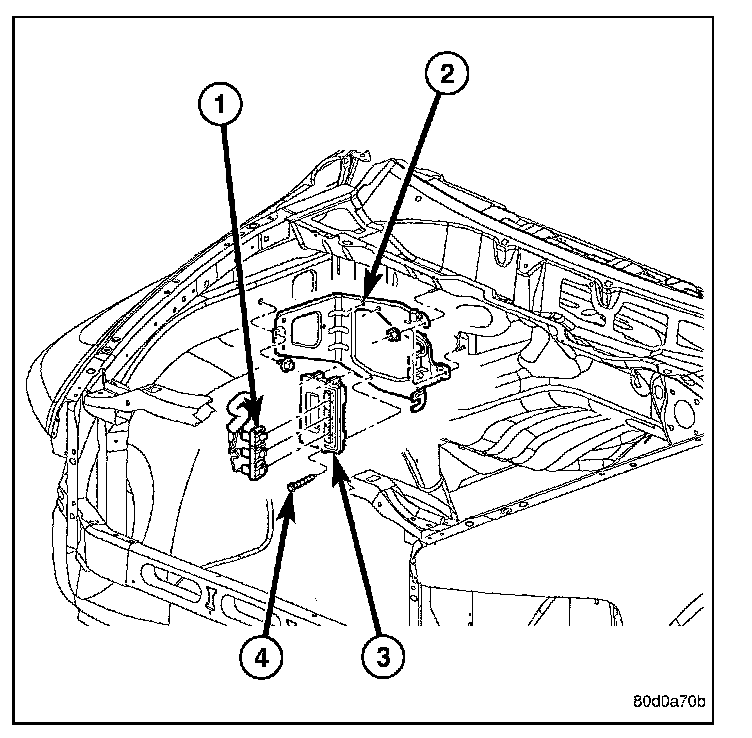 1
2
4
3
80d0a70b