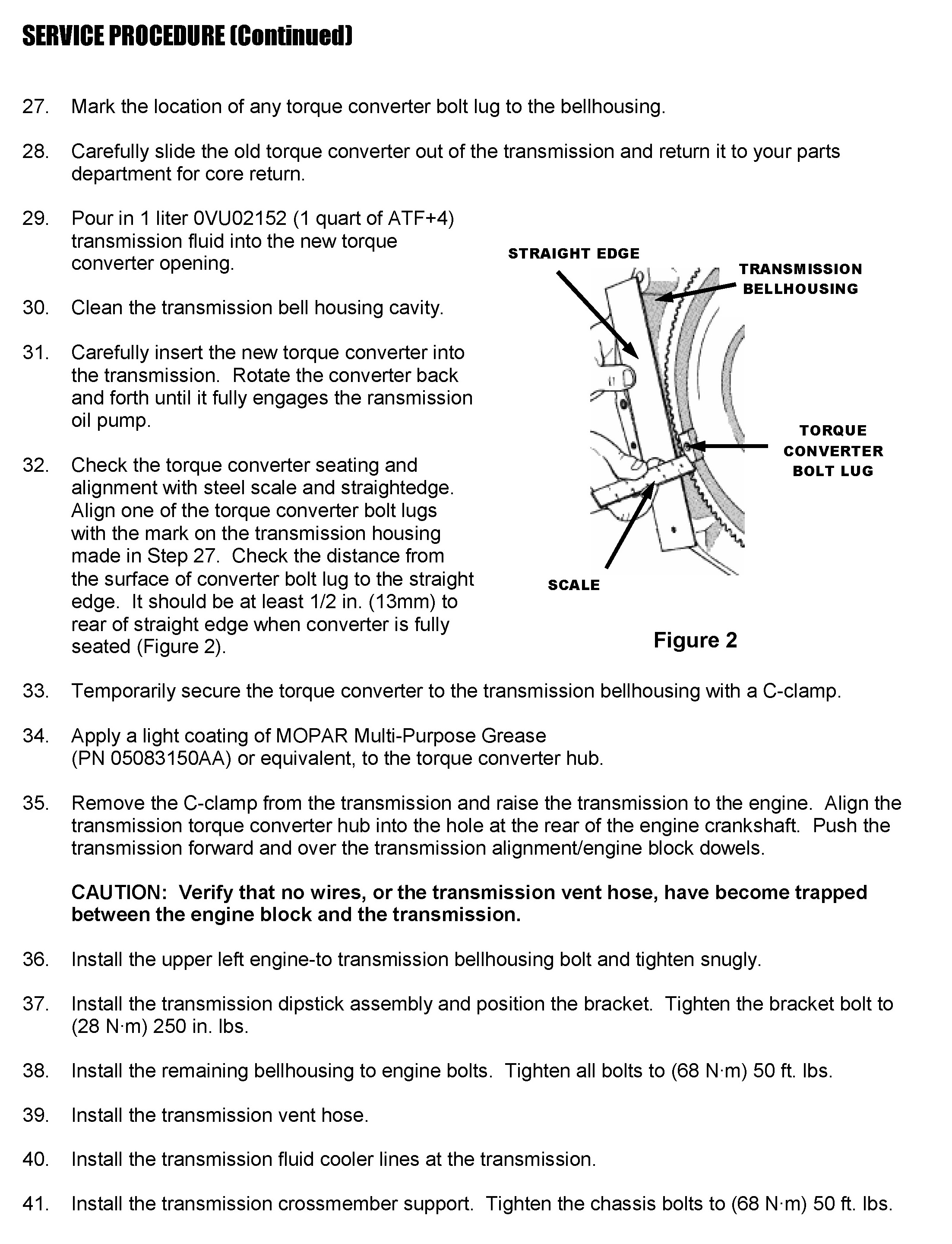 SERVICE PROCEDURE (Continued)

27. Mark the location of any torque converter bolt lug to the bellhousing.

28. Carefully slide the old torque converter out of the transmission and return it to your parts department for core return.

29. Pour in 1 liter 0VU02152 (1 quart of ATF+4) transmission fluid into the new torque converter opening.

30. Clean the transmission bell housing cavity.

31. Carefully insert the new torque converter into the transmission. Rotate the converter back and forth until it fully engages the ransmission oil pump.

32. Check the torque converter seating and alignment with steel scale and straightedge. Align one of the torque converter bolt lugs with the mark on the transmission housing made in Step 27. Check the distance from the surface of converter bolt lug to the straight edge. It should be at least 1/2 in. (13mm) to rear of straight edge when converter is fully seated (Figure 2).

STRAIGHT EDGE

TRANSMISSION BELLHOUSING

TORQUE CONVERTER BOLT LUG

SCALE

Figure 2

33. Temporarily secure the torque converter to the transmission bellhousing with a C-clamp.

34. Apply a light coating of MOPAR Multi-Purpose Grease (PN 05083150AA) or equivalent, to the torque converter hub.

35. Remove the C-clamp from the transmission and raise the transmission to the engine. Align the transmission torque converter hub into the hole at the rear of the engine crankshaft. Push the transmission forward and over the transmission alignment/engine block dowels.

CAUTION: Verify that no wires, or the transmission vent hose, have become trapped between the engine block and the transmission.

36. Install the upper left engine-to transmission bellhousing bolt and tighten snugly.

37. Install the transmission dipstick assembly and position the bracket. Tighten the bracket bolt to (28 N·m) 250 in. lbs.

38. Install the remaining bellhousing to engine bolts. Tighten all bolts to (68 N·m) 50 ft. lbs.

39. Install the transmission vent hose.

40. Install the transmission fluid cooler lines at the transmission.

41. Install the transmission crossmember support. Tighten the chassis bolts to (68 N·m) 50 ft. lbs.