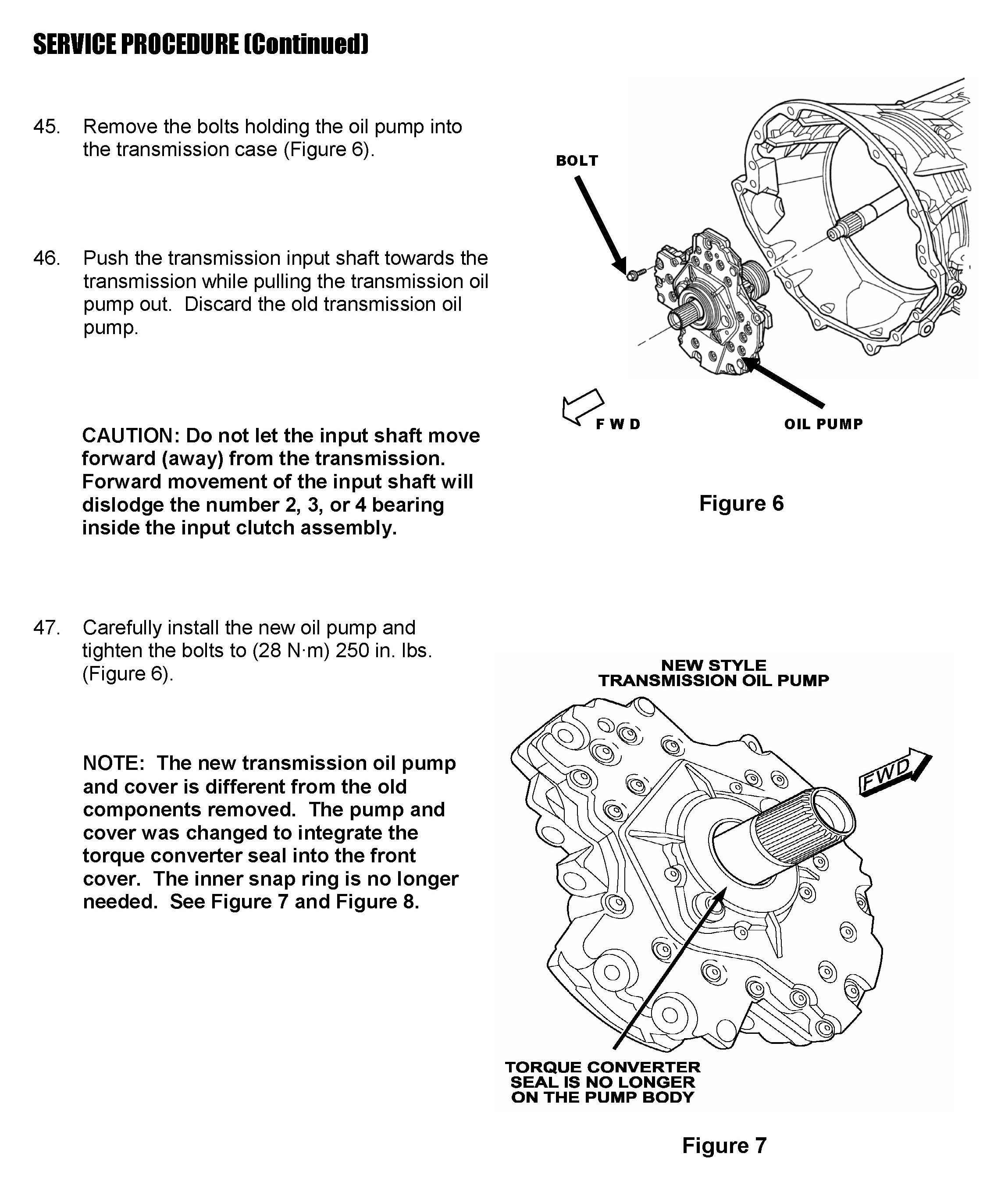 SERVICE PROCEDURE (Continued)

45. Remove the bolts holding the oil pump into the transmission case (Figure 6).

46. Push the transmission input shaft towards the transmission while pulling the transmission oil pump out. Discard the old transmission oil pump.

CAUTION: Do not let the input shaft move forward (away) from the transmission. Forward movement of the input shaft will dislodge the number 2, 3, or 4 bearing inside the input clutch assembly.

47. Carefully install the new oil pump and tighten the bolts to (28 N·m) 250 in. lbs. (Figure 6).

NOTE: The new transmission oil pump and cover is different from the old components removed. The pump and cover was changed to integrate the torque converter seal into the front cover. The inner snap ring is no longer needed. See Figure 7 and Figure 8.

BOLT

FWD

OIL PUMP

Figure 6

NEW STYLE TRANSMISSION OIL PUMP

FWD

TORQUE CONVERTER SEAL IS NO LONGER ON THE PUMP BODY

Figure 7