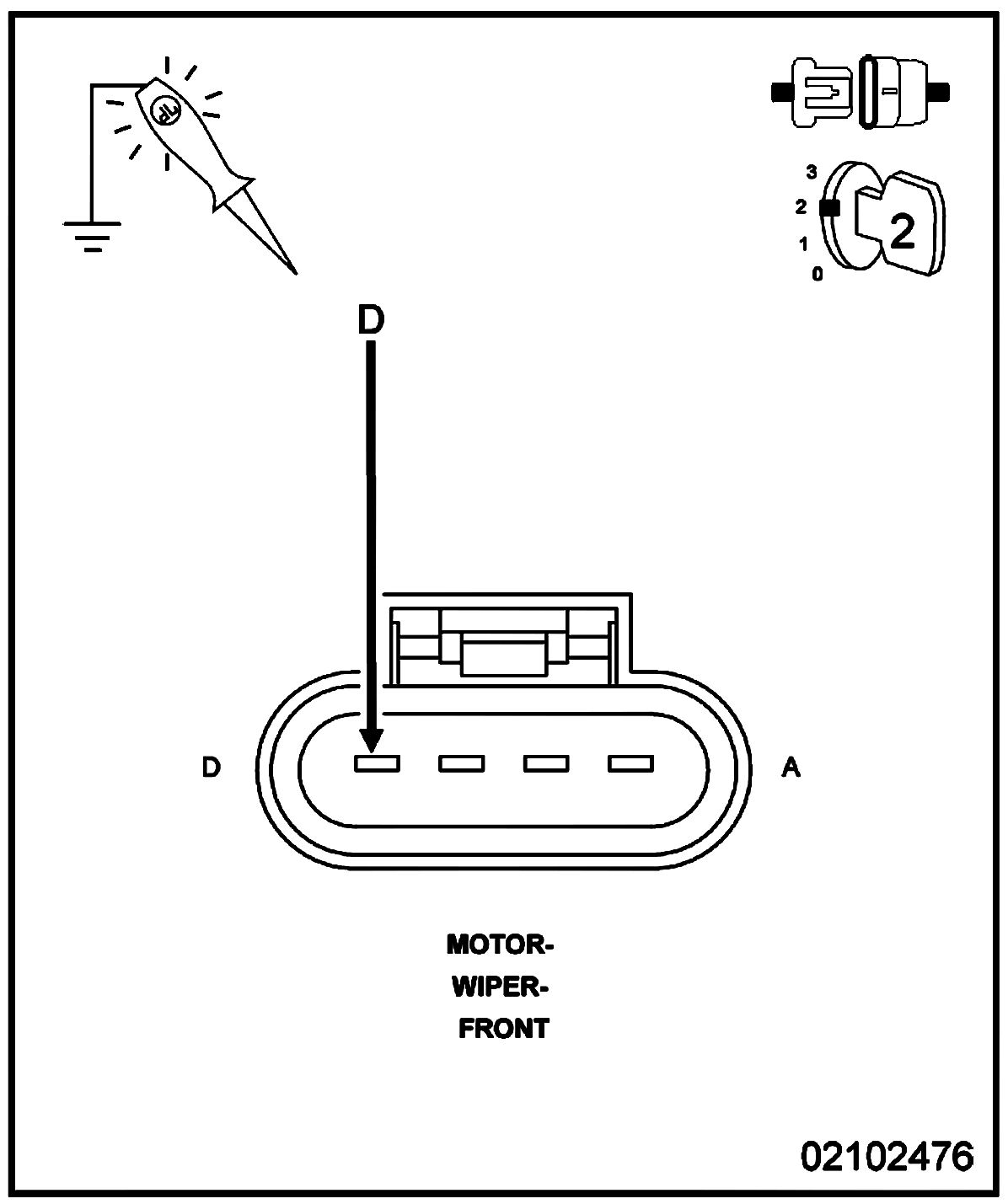 3
2
1
0
2

D

D
A

MOTOR-
WIPER-
FRONT

02102476