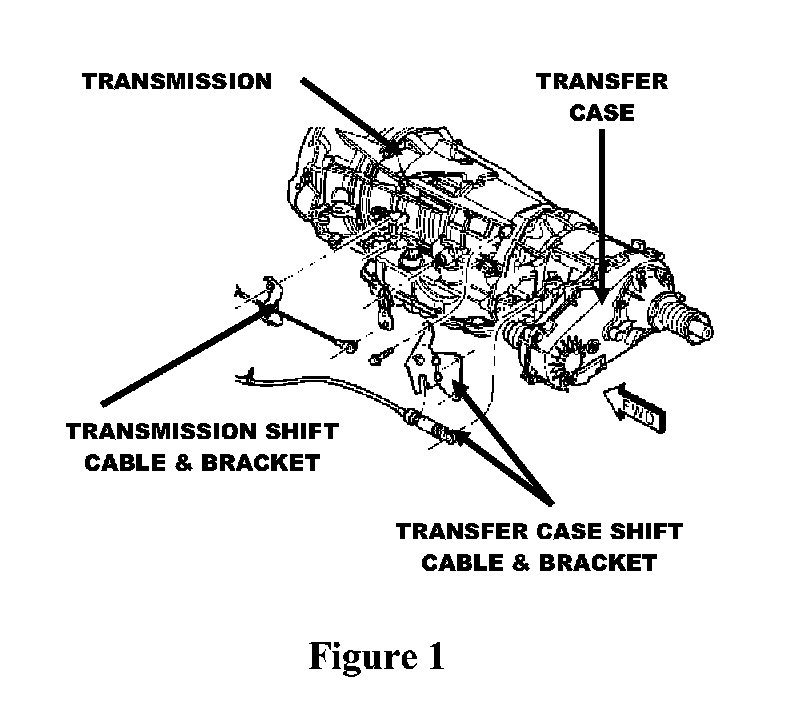 TRANSMISSION

TRANSFER CASE

FWD

TRANSMISSION SHIFT CABLE & BRACKET

TRANSFER CASE SHIFT CABLE & BRACKET

Figure 1