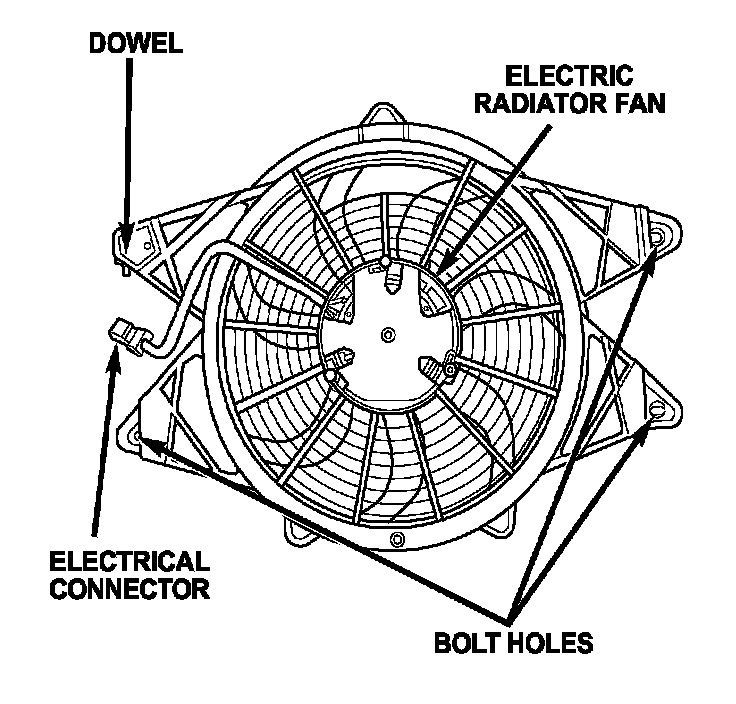 DOWEL

ELECTRIC RADIATOR FAN

ELECTRICAL CONNECTOR

BOLT HOLES