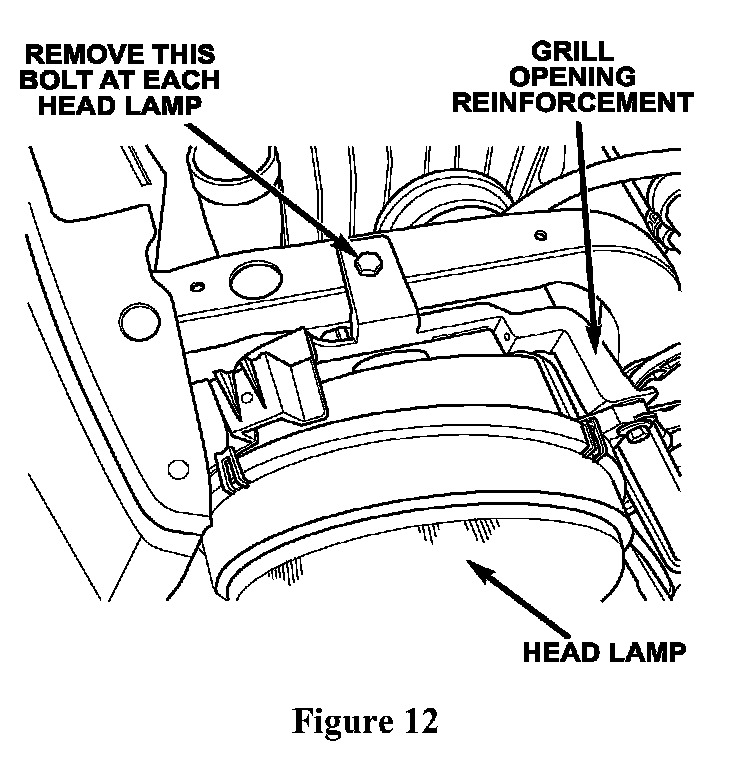 REMOVE THIS BOLT AT EACH HEAD LAMP

GRILL OPENING REINFORCEMENT

HEAD LAMP

Figure 12