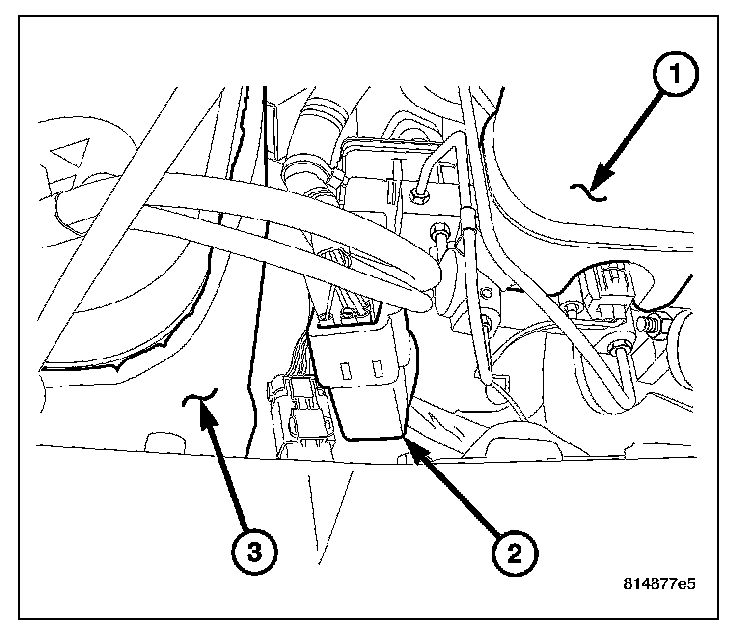 1
3
2
814877e5