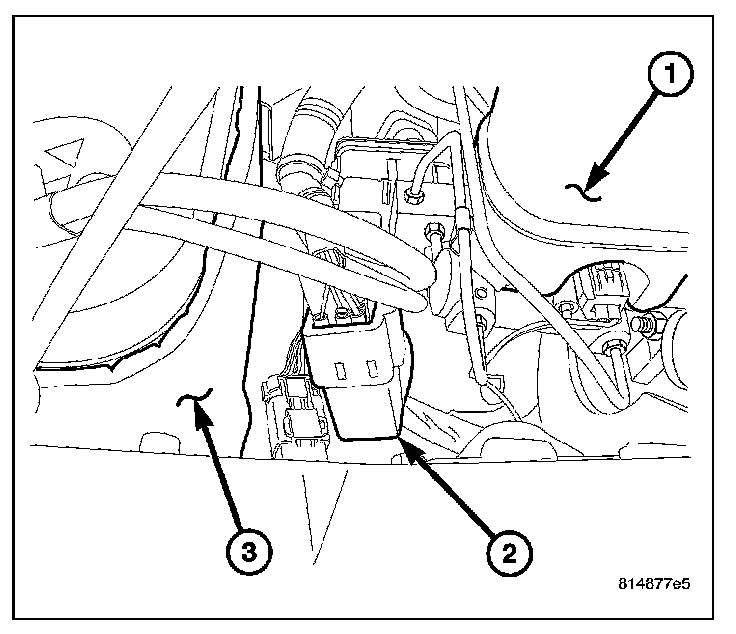 1
3
2
814877e5