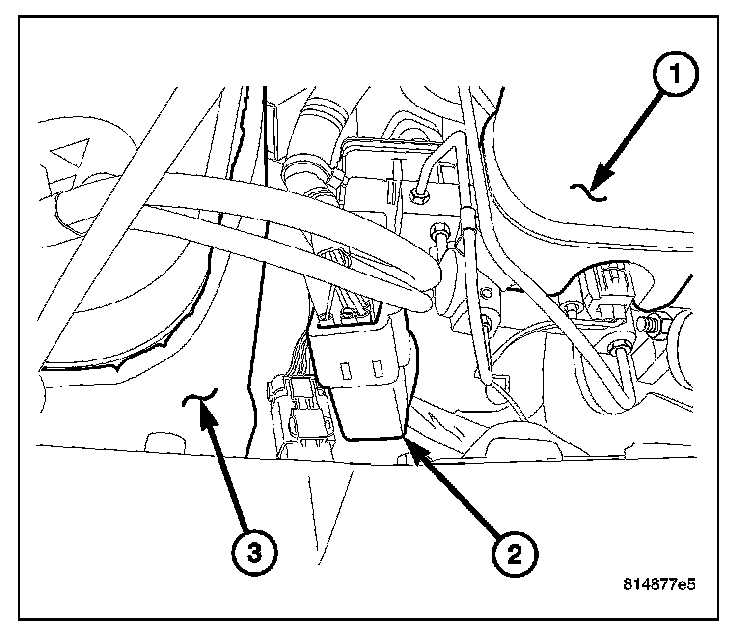 1
3
2
814877e5