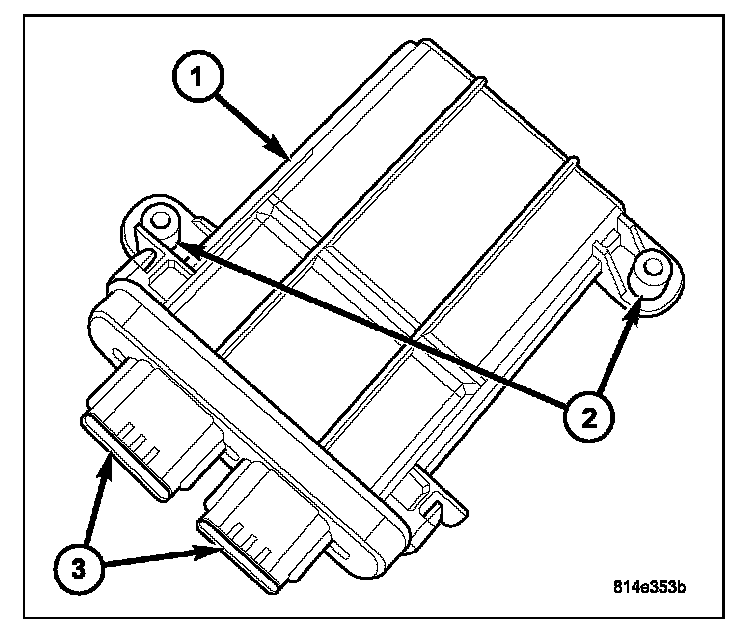 1
2
3
814e353b