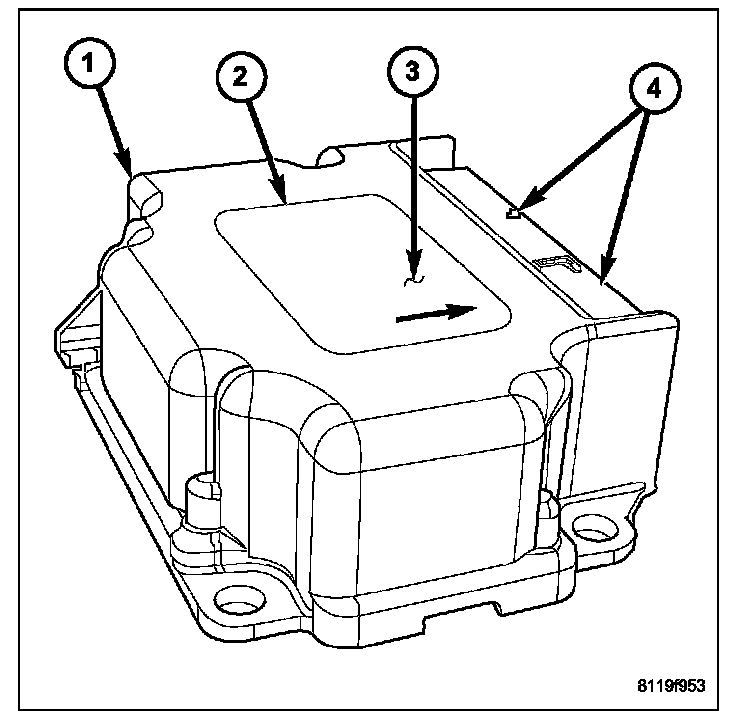 1
2
3
4
8119f953