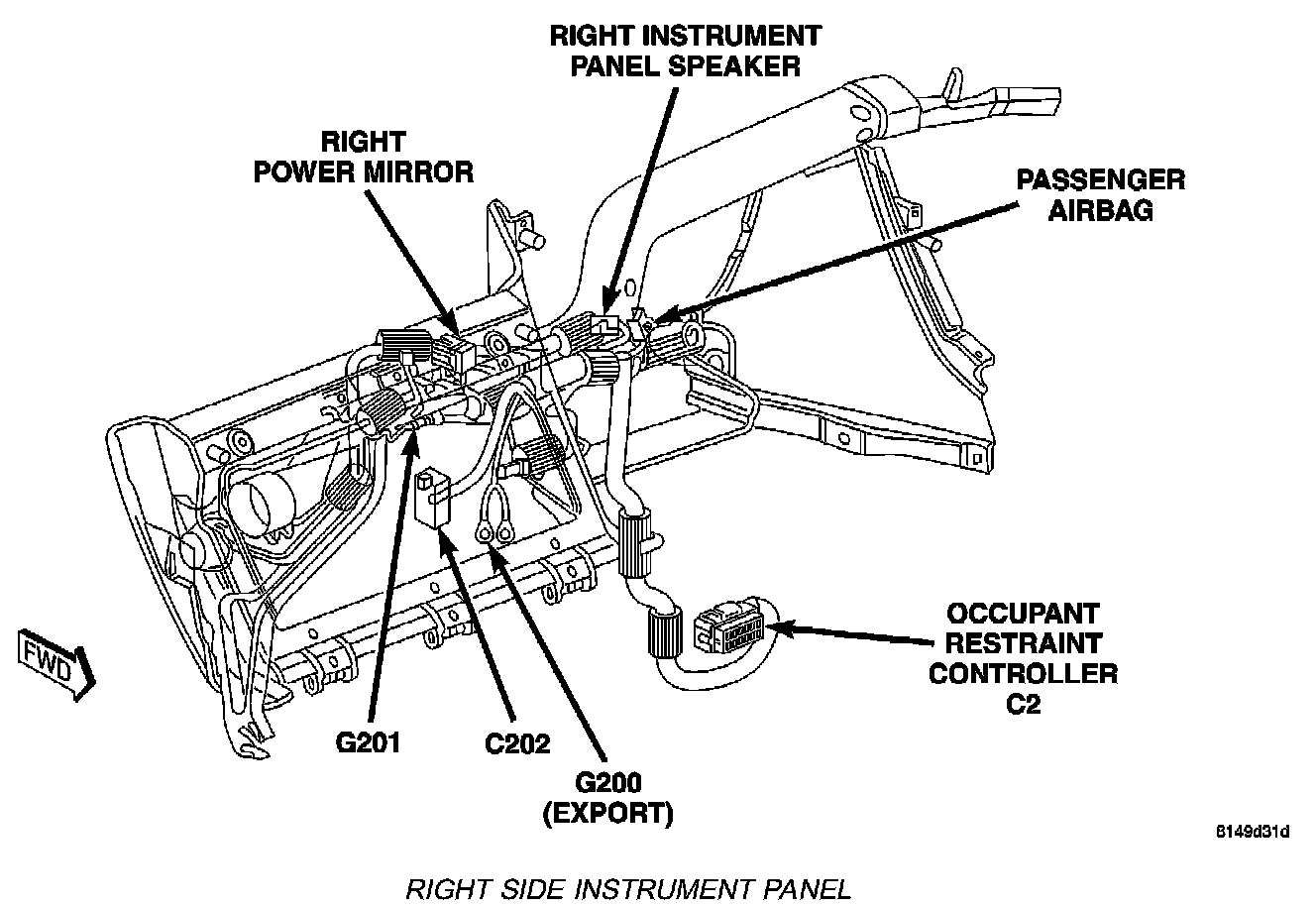 RIGHT INSTRUMENT PANEL SPEAKER

RIGHT POWER MIRROR

PASSENGER AIRBAG

FWD

OCCUPANT RESTRAINT CONTROLLER C2

G201

C202

G200 (EXPORT)

8149d31d

RIGHT SIDE INSTRUMENT PANEL