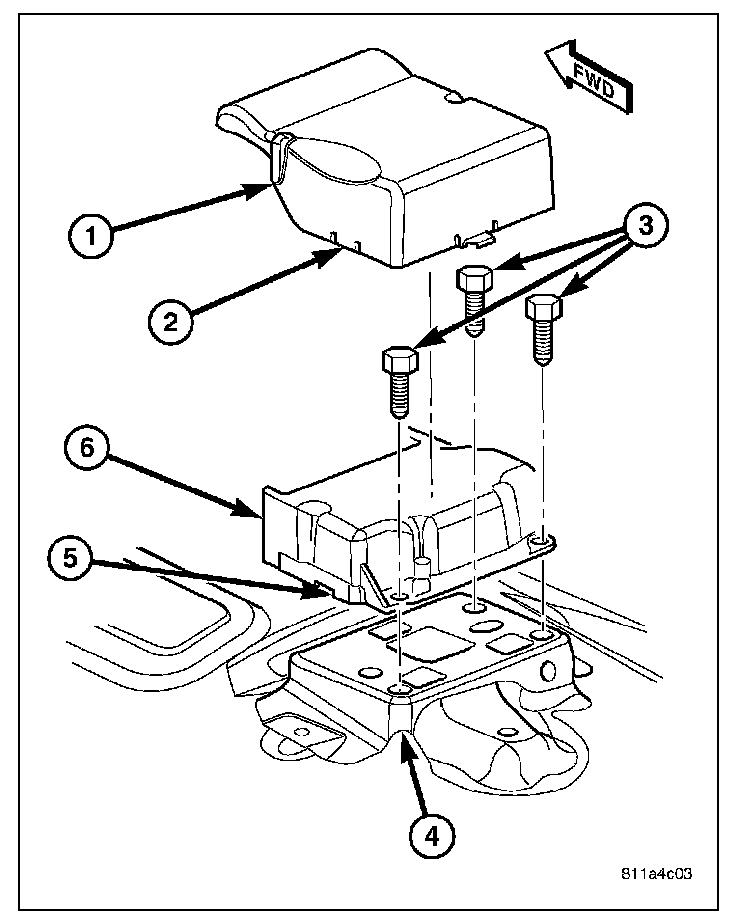 FWD

1

2

3

6

5

4

811a4c03