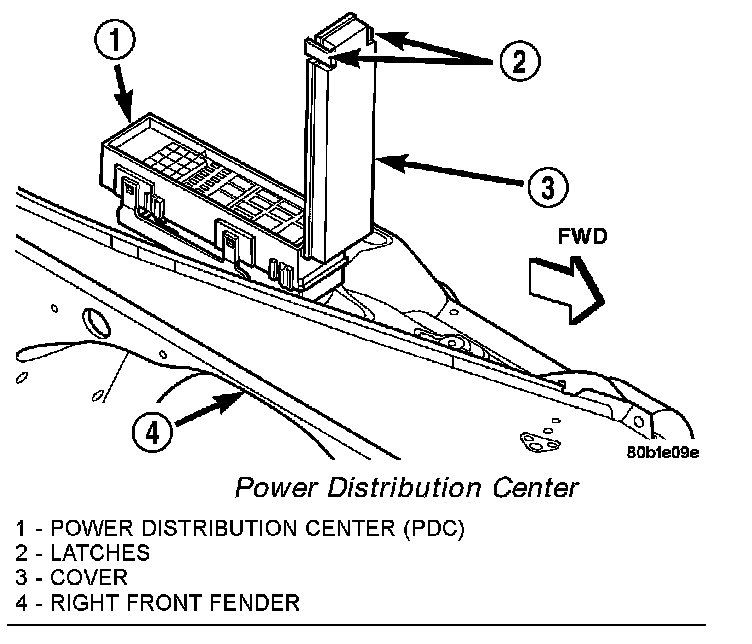 1

2

3

FWD

4

80b1e09e

Power Distribution Center

1 - POWER DISTRIBUTION CENTER (PDC)
2 - LATCHES
3 - COVER
4 - RIGHT FRONT FENDER