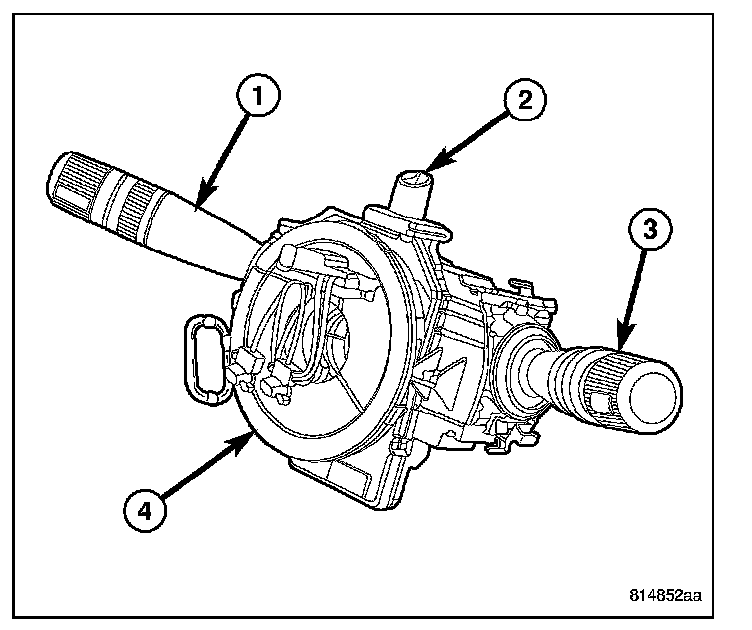 1
2
3
4
814852aa