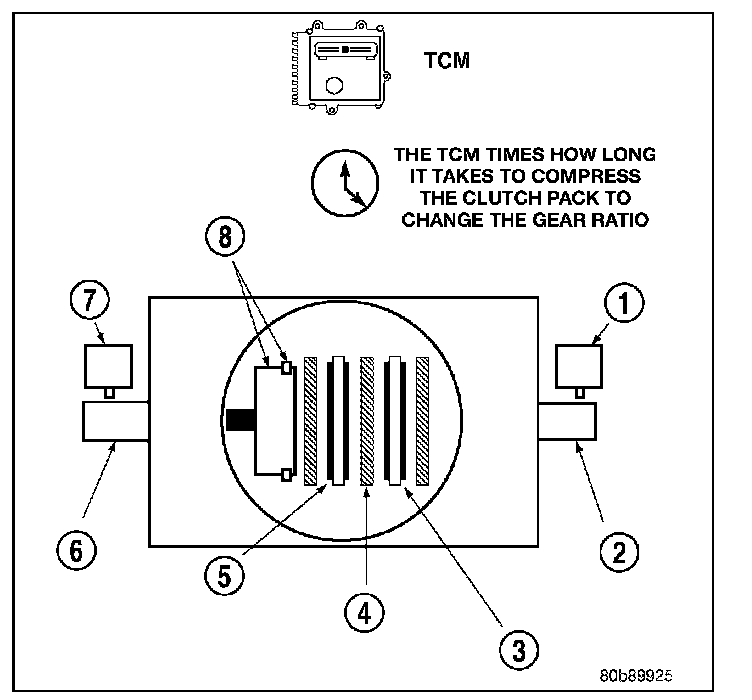 TCM

THE TCM TIMES HOW LONG IT TAKES TO COMPRESS THE CLUTCH PACK TO CHANGE THE GEAR RATIO

8

7

1

6

2

5

4

3

80b89925