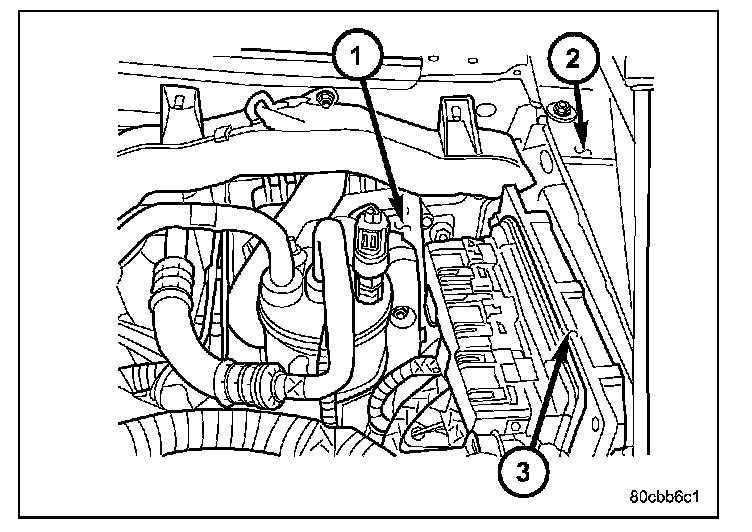 1
2
3
80cbb6c1