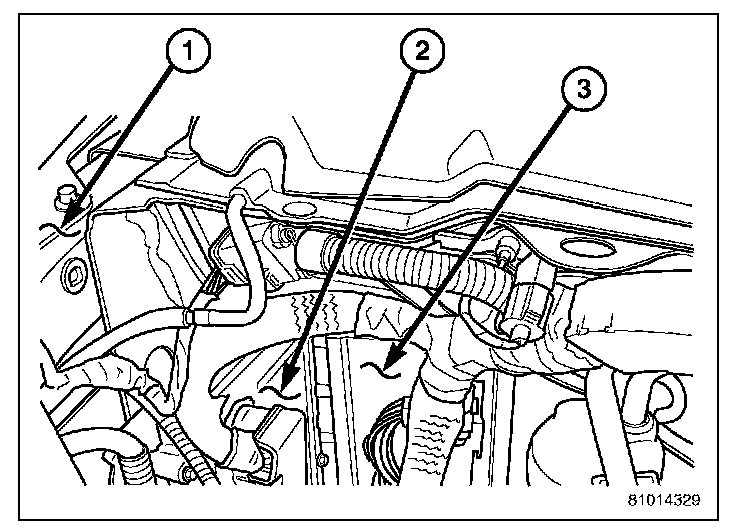 1
2
3
81014329