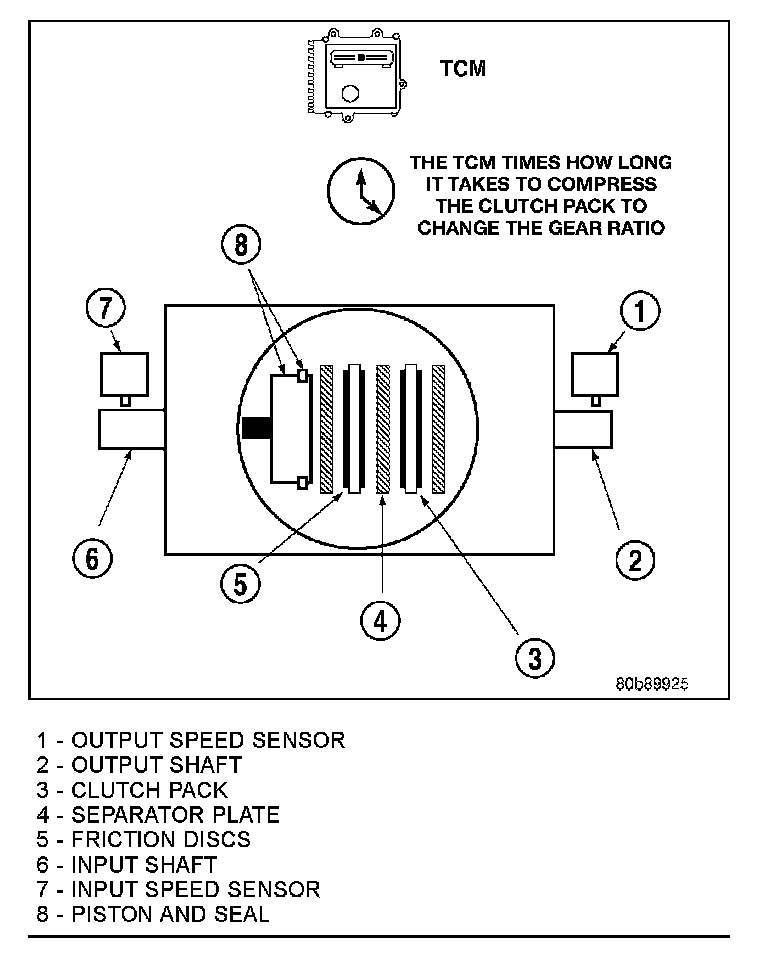 TCM

THE TCM TIMES HOW LONG IT TAKES TO COMPRESS THE CLUTCH PACK TO CHANGE THE GEAR RATIO

8

7

1

6

2

5

4

3

80b89925

1 - OUTPUT SPEED SENSOR
2 - OUTPUT SHAFT
3 - CLUTCH PACK
4 - SEPARATOR PLATE
5 - FRICTION DISCS
6 - INPUT SHAFT
7 - INPUT SPEED SENSOR
8 - PISTON AND SEAL