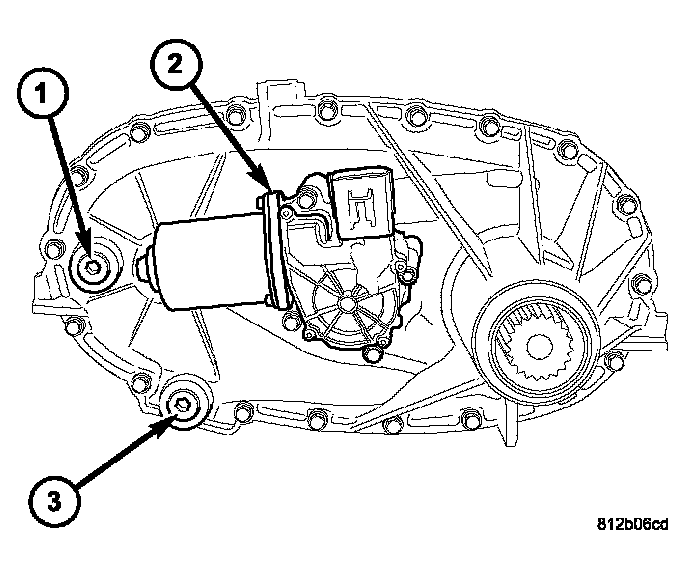 1
2
3
812b06cd