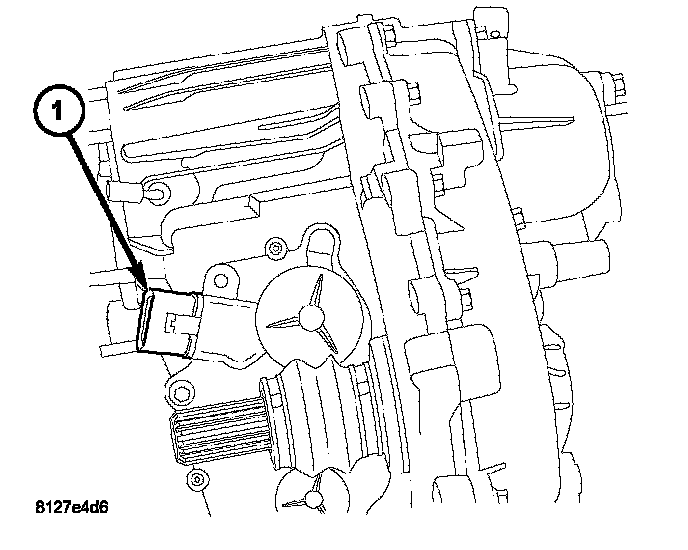 1

8127e4d6