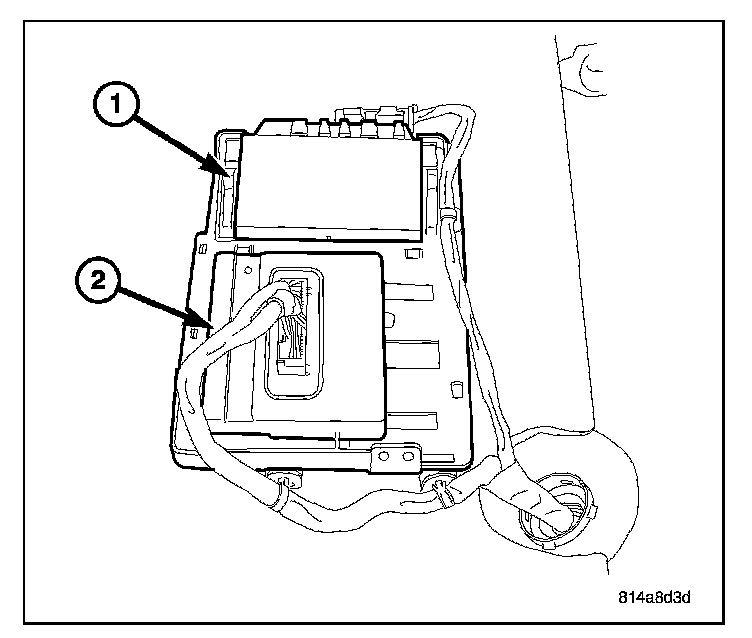 1
2
814a8d3d