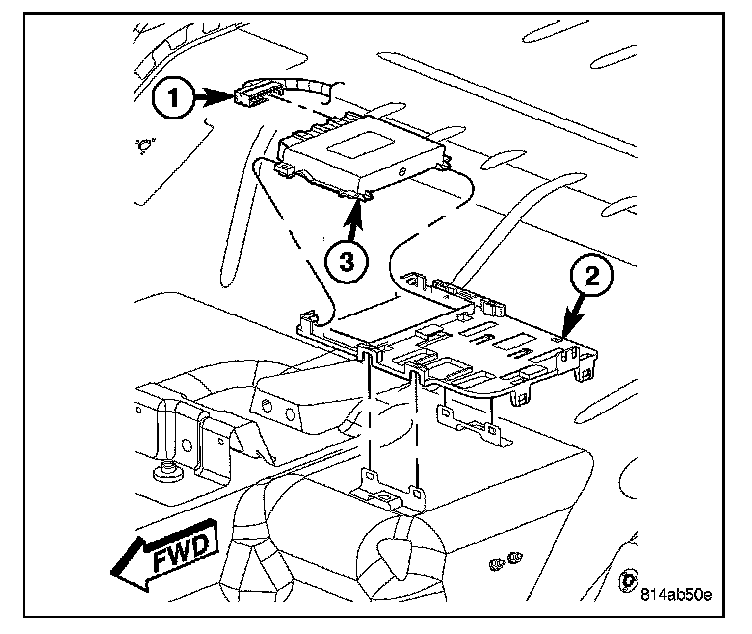 1
3
2
FWD
814ab50e