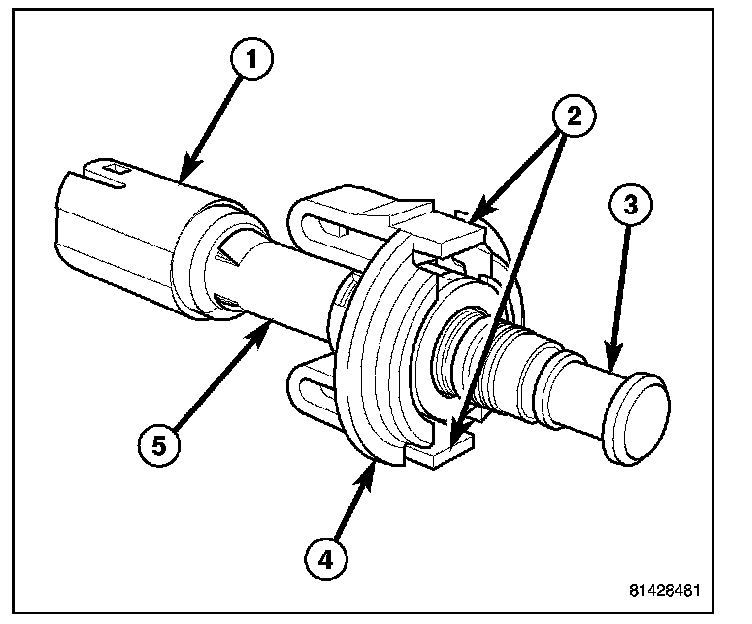 1
2
3
5
4
81428481