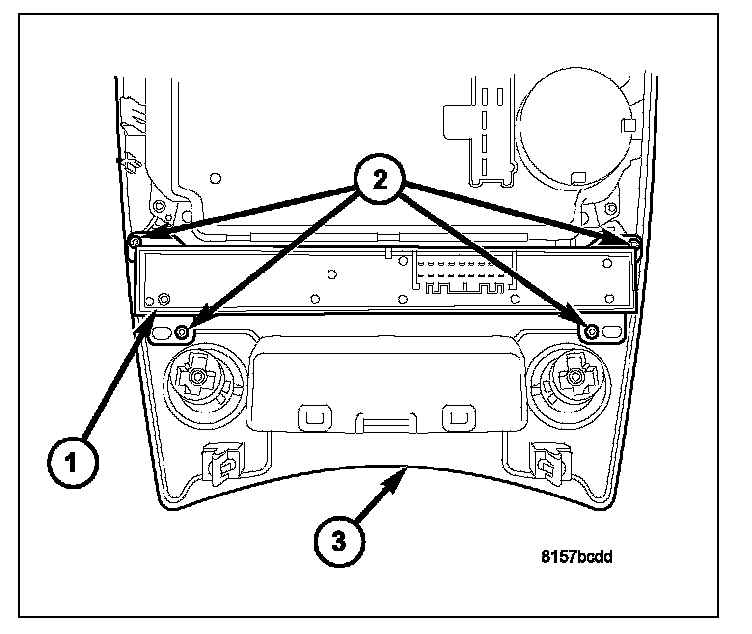 2
1
3
8157bcdd