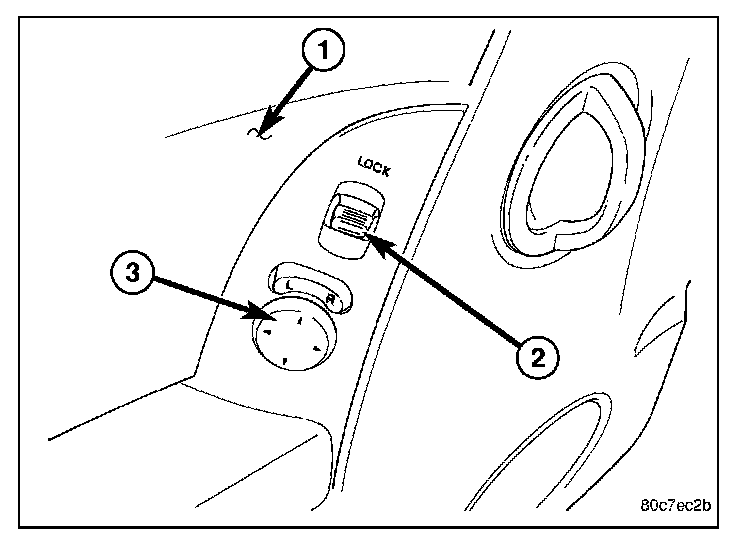 1
LOCK
3
L
R
2
80c7ec2b