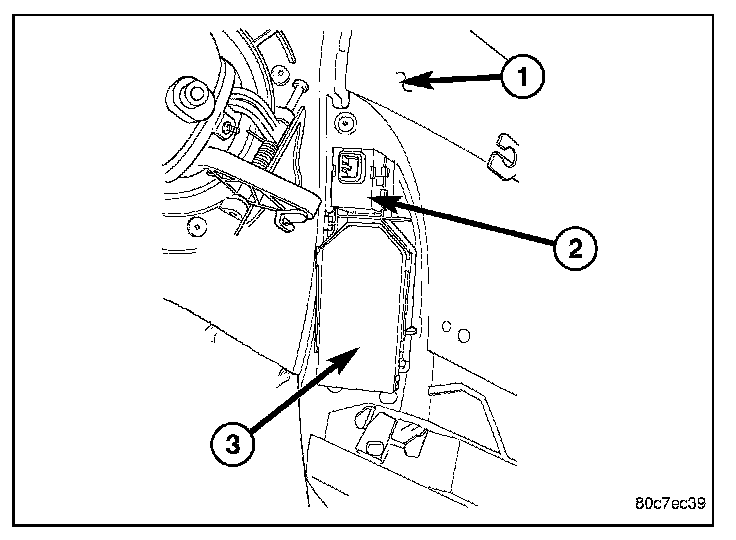 1
2
3
80c7ec39