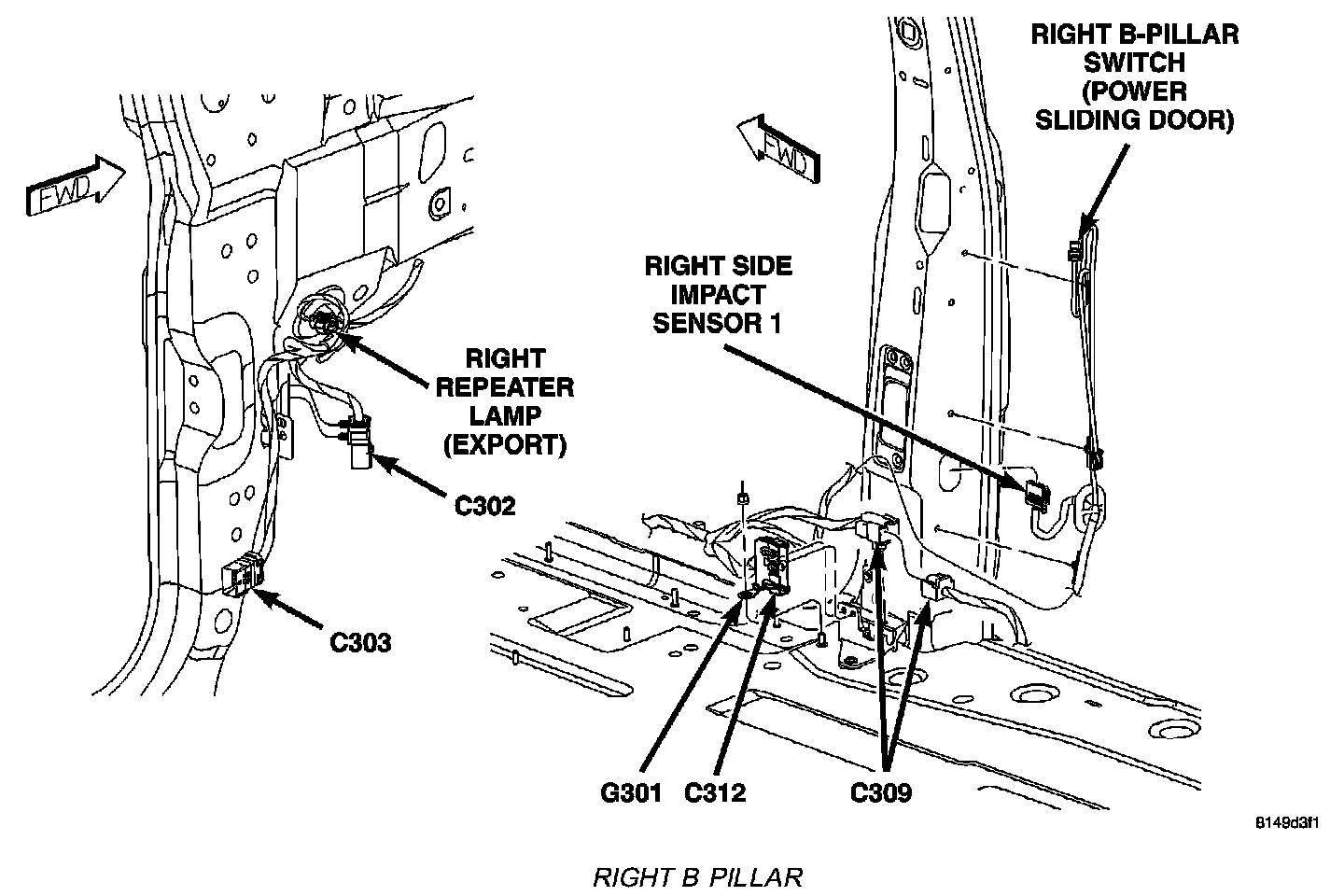 FWD

RIGHT REPEATER LAMP (EXPORT)

C302

C303

FWD

RIGHT B-PILLAR SWITCH (POWER SLIDING DOOR)

RIGHT SIDE IMPACT SENSOR 1

G301 C312 C309

8149d3f1

RIGHT B PILLAR