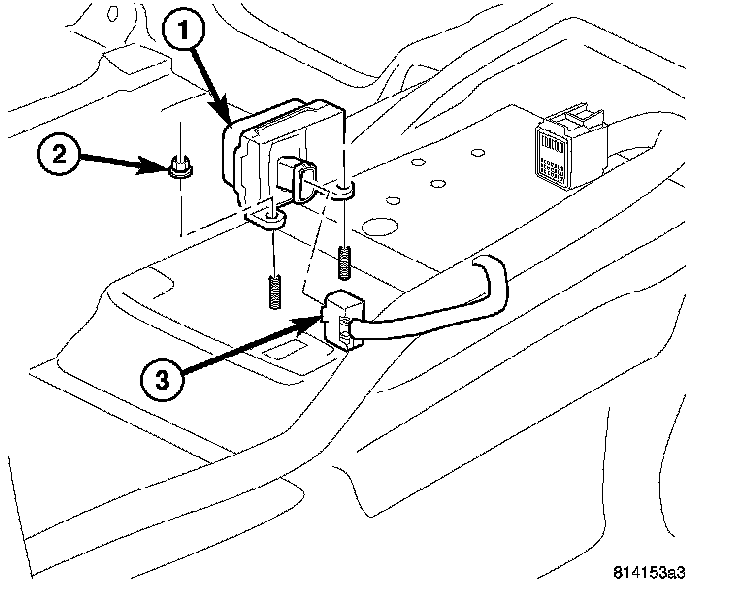 1
2
3
814153a3