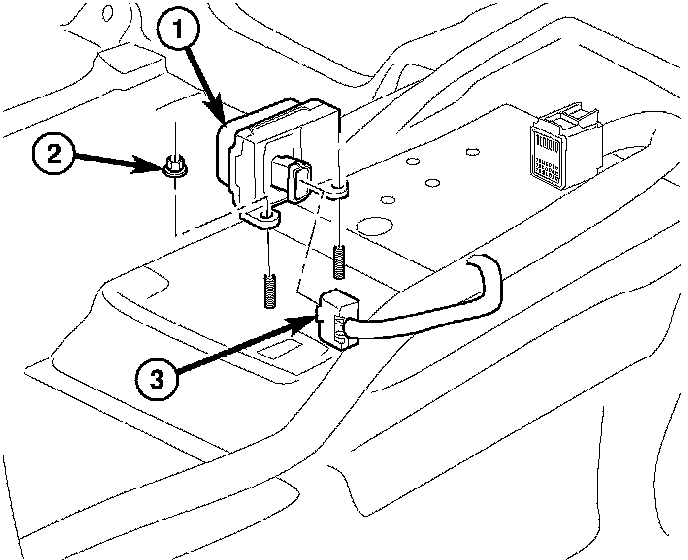 1
2
3