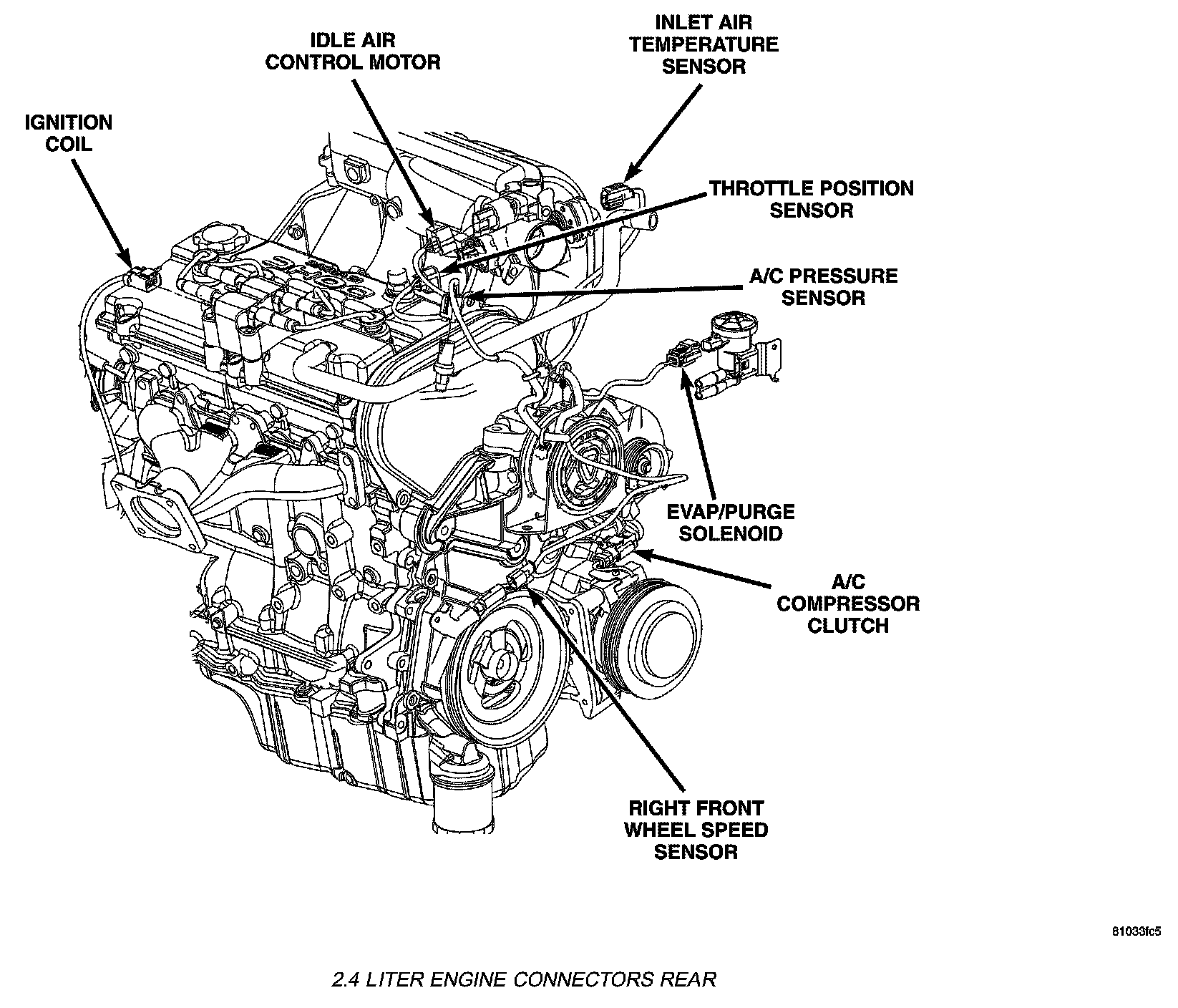 IDLE AIR CONTROL MOTOR

INLET AIR TEMPERATURE SENSOR

IGNITION COIL

THROTTLE POSITION SENSOR

A/C PRESSURE SENSOR

EVAP/PURGE SOLENOID

A/C COMPRESSOR CLUTCH

RIGHT FRONT WHEEL SPEED SENSOR

81033fc5

2.4 LITER ENGINE CONNECTORS REAR