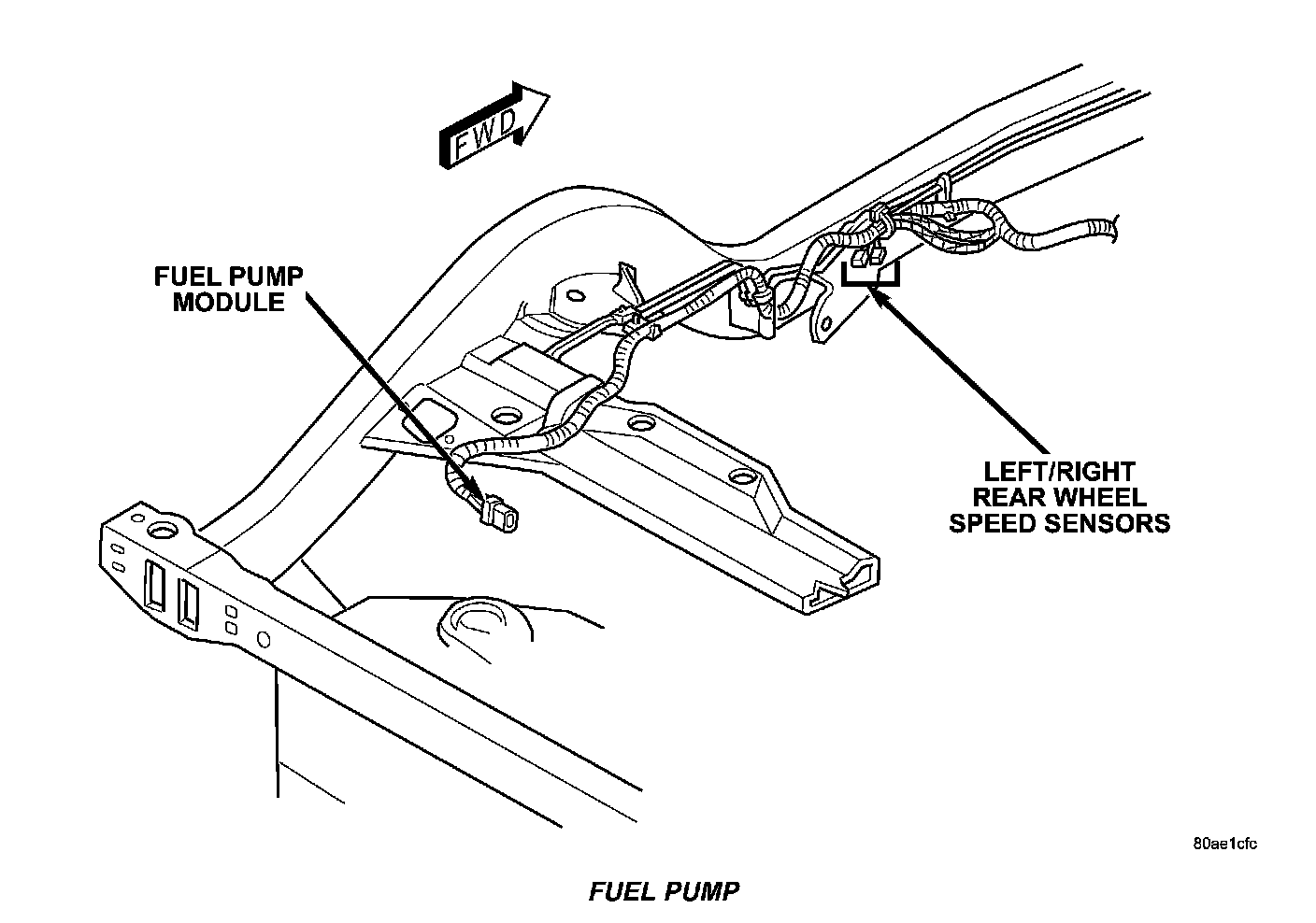 FWD

FUEL PUMP MODULE

LEFT/RIGHT REAR WHEEL SPEED SENSORS

80ae1cfc

FUEL PUMP