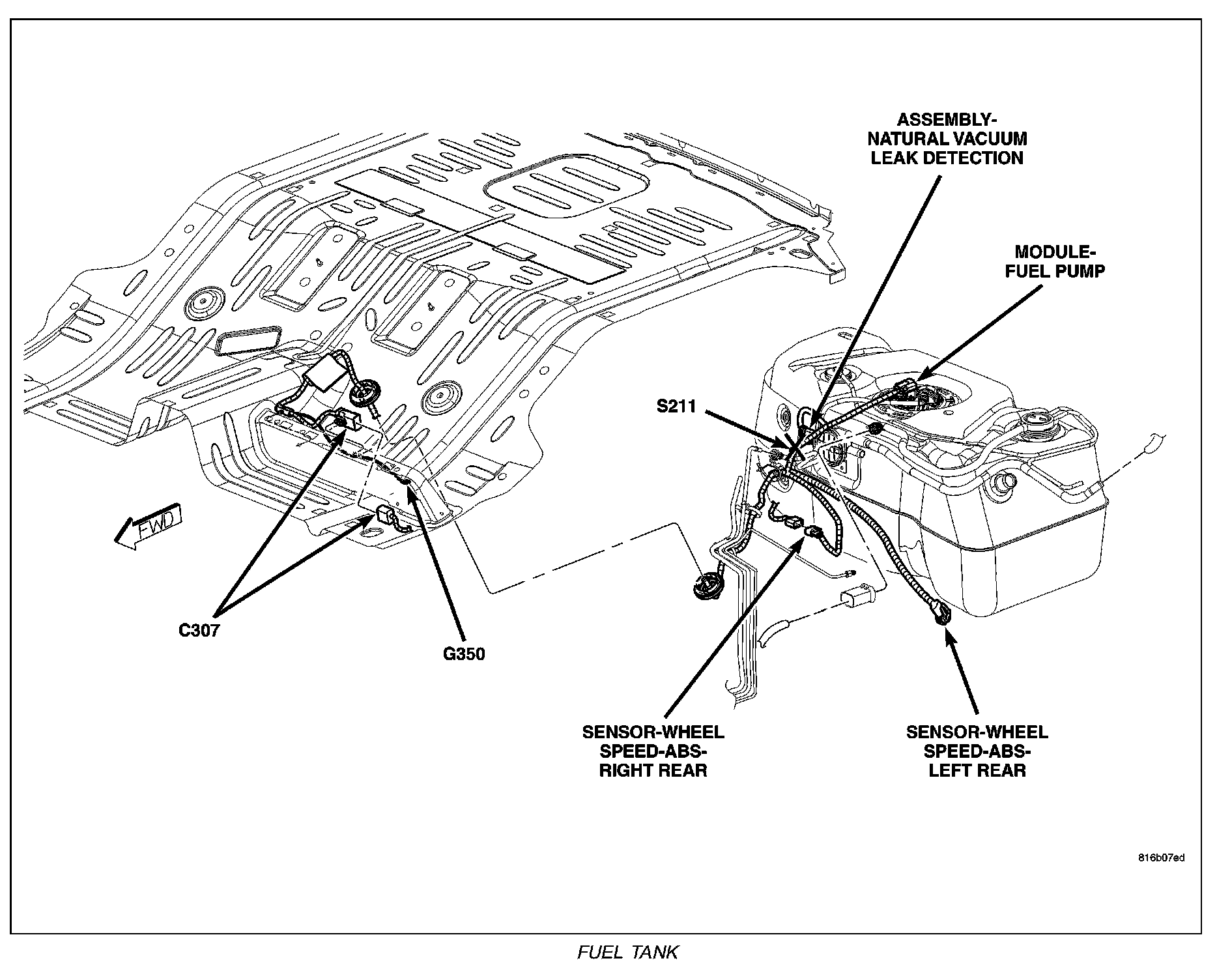 ASSEMBLY-
NATURAL VACUUM
LEAK DETECTION

MODULE-
FUEL PUMP

S211

FWD

C307

G350

SENSOR-WHEEL
SPEED-ABS-
RIGHT REAR

SENSOR-WHEEL
SPEED-ABS-
LEFT REAR

816b07ed

FUEL TANK