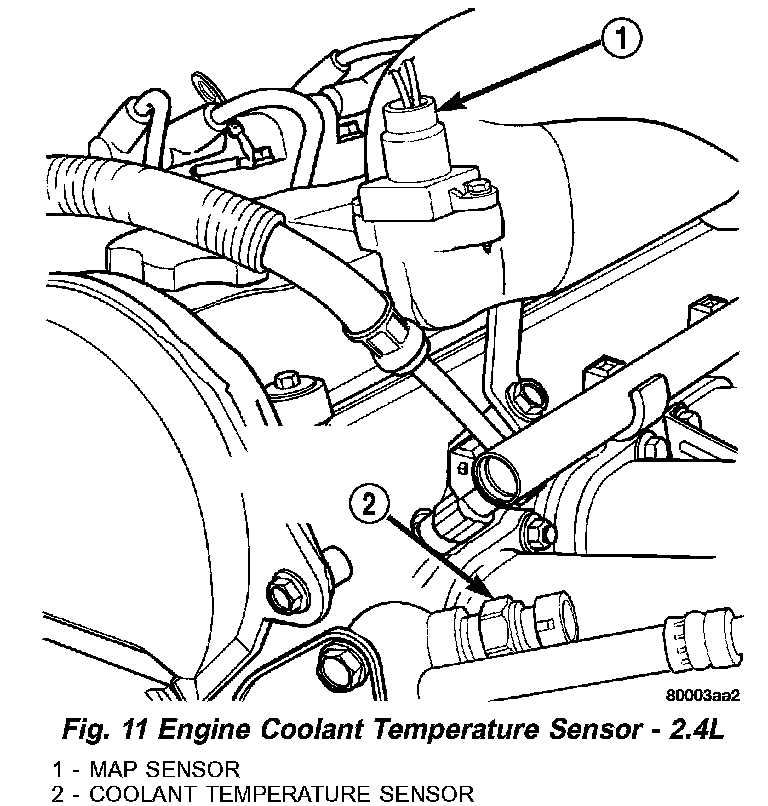 1

2

80003aa2

Fig. 11 Engine Coolant Temperature Sensor - 2.4L

1 - MAP SENSOR
2 - COOLANT TEMPERATURE SENSOR