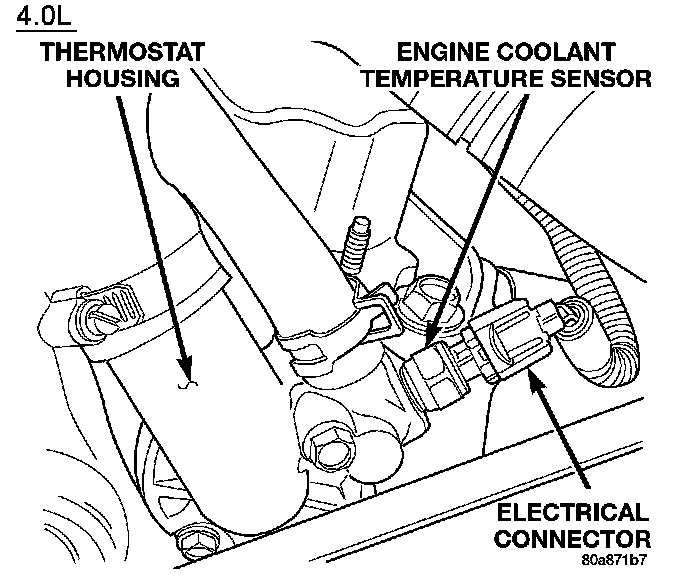 4.0L

THERMOSTAT HOUSING

ENGINE COOLANT TEMPERATURE SENSOR

ELECTRICAL CONNECTOR

80a871b7