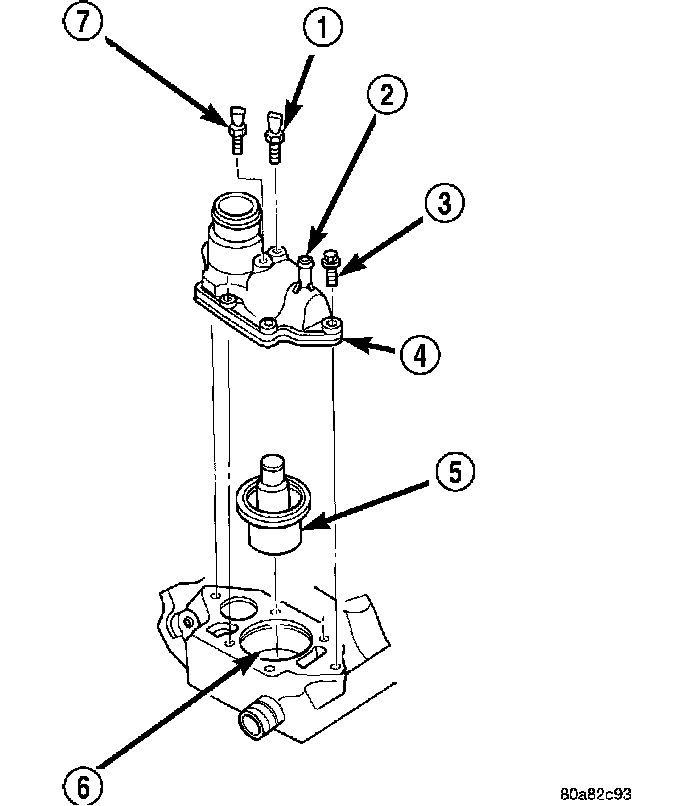 7
1
2
3
4
5
6
80a82c93